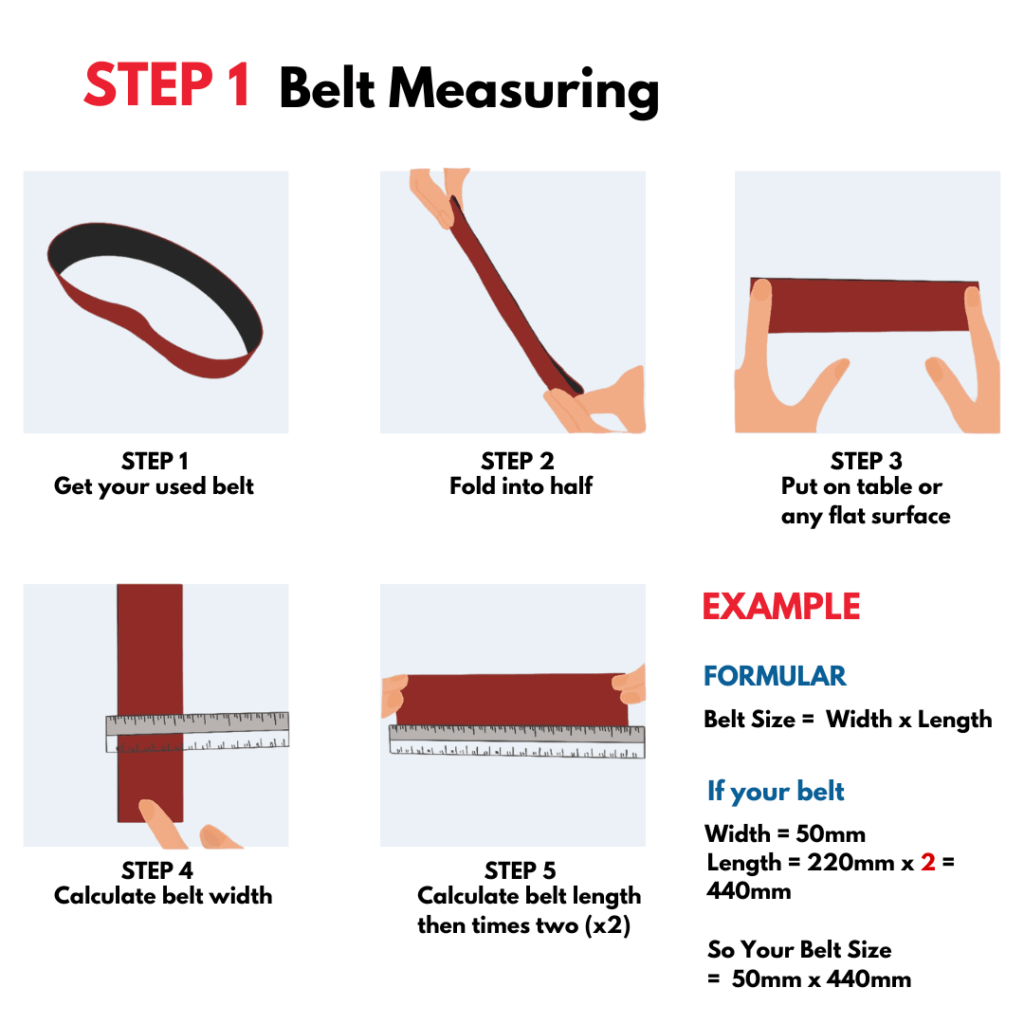 STEP 1 Belt Measuring

STEP 1
Get your used belt

STEP 2
Fold into half

STEP 3
Put on table or any flat surface

STEP 4
Calculate belt width

STEP 5
Calculate belt length then times two (x2)

EXAMPLE

FORMULAR

Belt Size = Width x Length

If your belt

Width = 50mm
Length = 220mm x 2 = 440mm

So Your Belt Size
= 50mm x 440mm